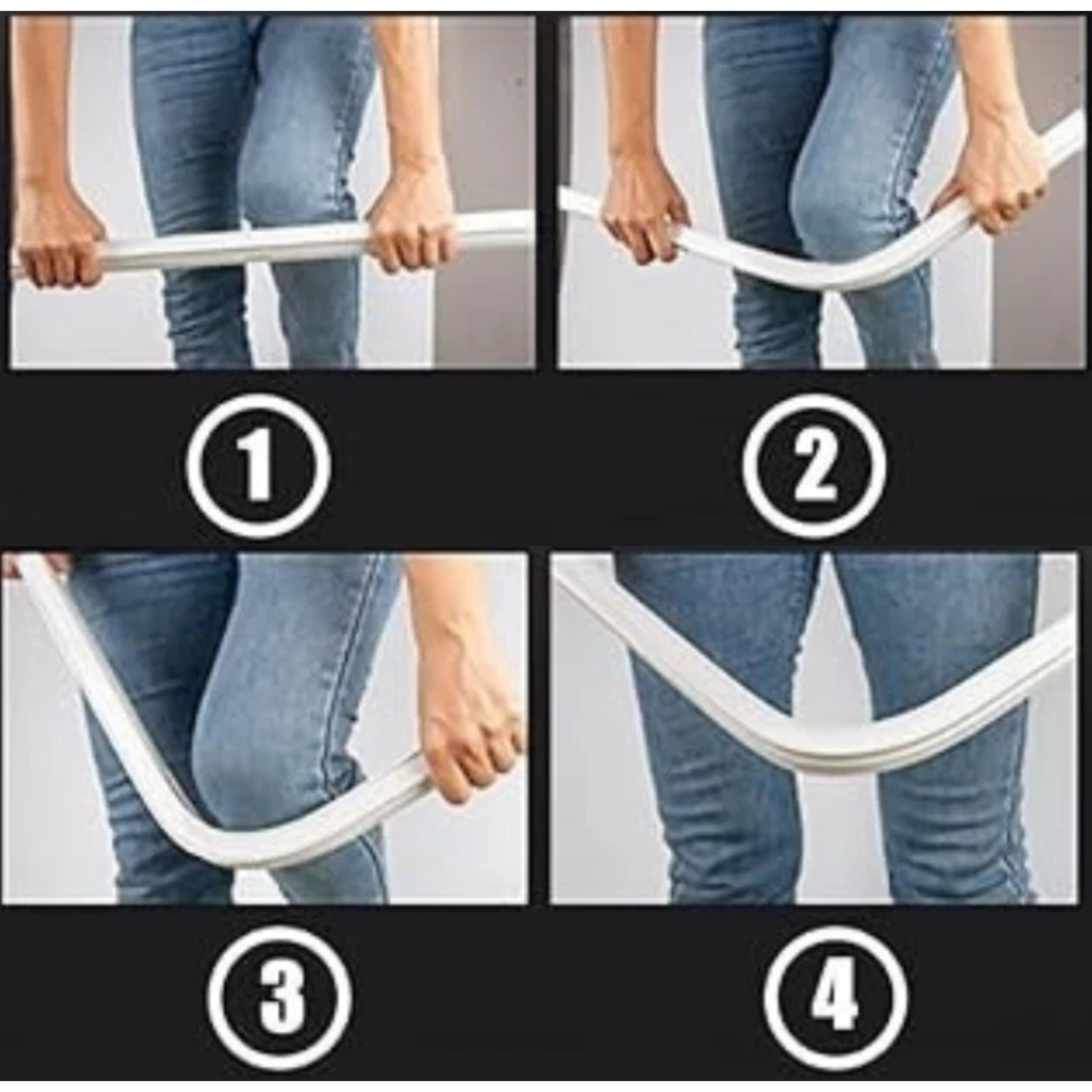 ①

②

③

④