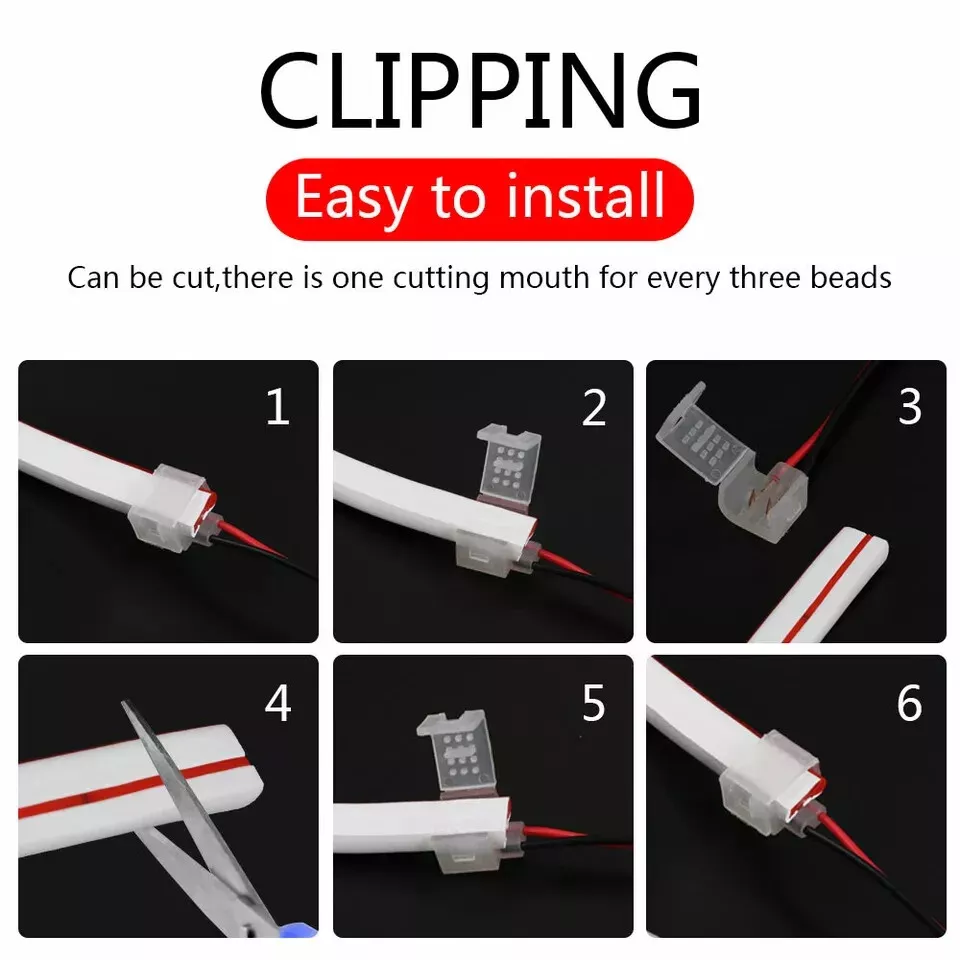 CLIPPING

Easy to install

Can be cut,there is one cutting mouth for every three beads

1

2

3

4

5

6